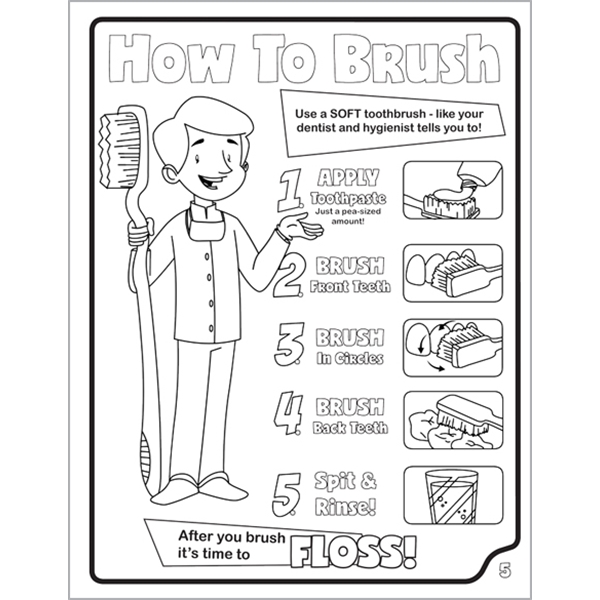 How To Brush

Use a SOFT toothbrush - like your dentist and hygienist tells you to!

1. APPLY Toothpaste Just a pea-sized amount!

2. BRUSH Front Teeth

3. BRUSH In Circles

4. BRUSH Back Teeth

5. Spit & Rinse!

After you brush it's time to FLOSS!

5